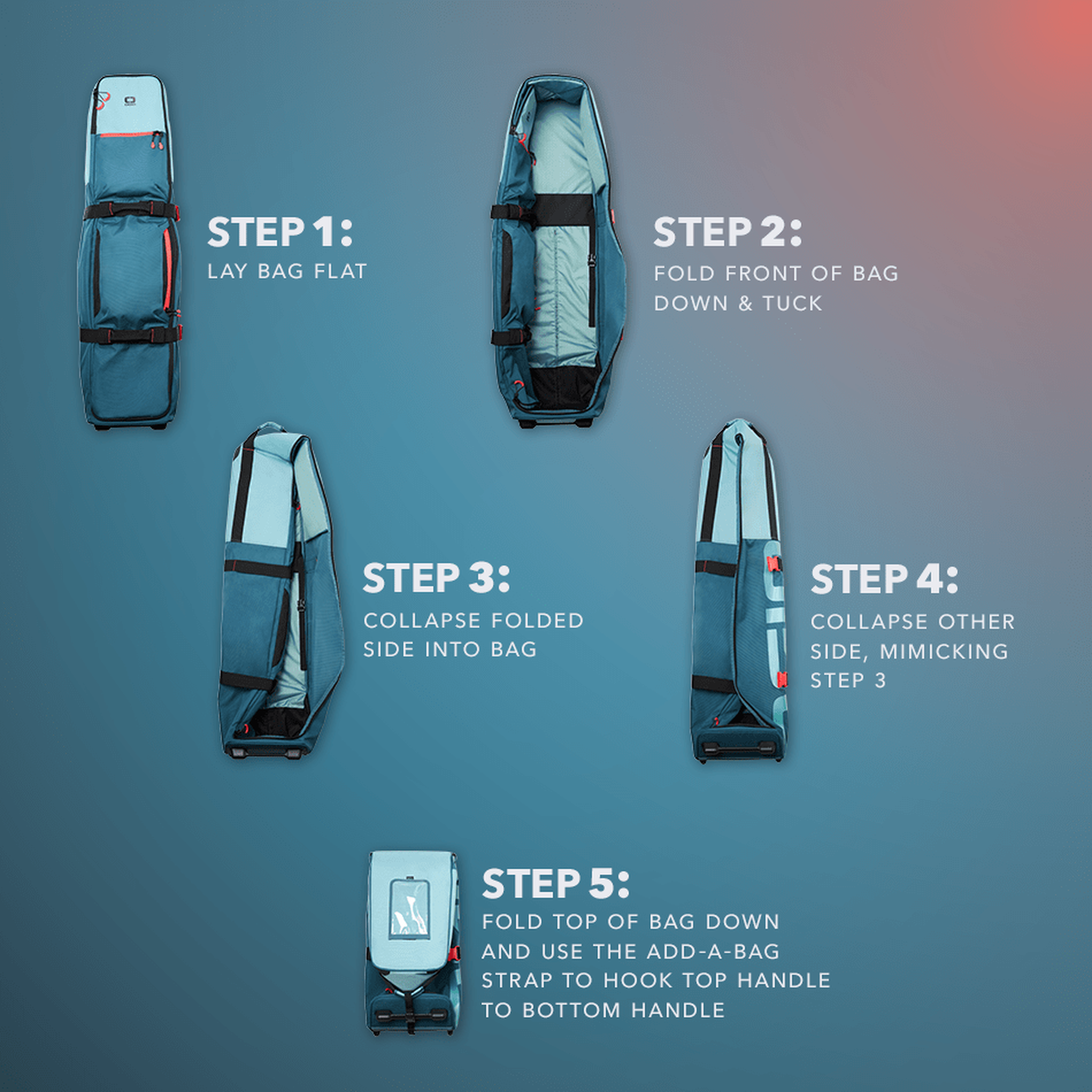 STEP 1:
LAY BAG FLAT

STEP 2:
FOLD FRONT OF BAG DOWN & TUCK

STEP 3:
COLLAPSE FOLDED SIDE INTO BAG

STEP 4:
COLLAPSE OTHER SIDE, MIMICKING STEP 3

STEP 5:
FOLD TOP OF BAG DOWN AND USE THE ADD-A-BAG STRAP TO HOOK TOP HANDLE TO BOTTOM HANDLE